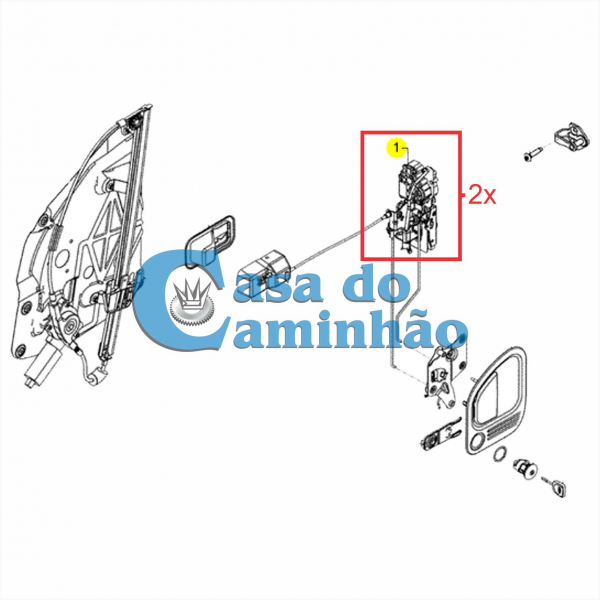 1

2x

Casa do
Caminhão